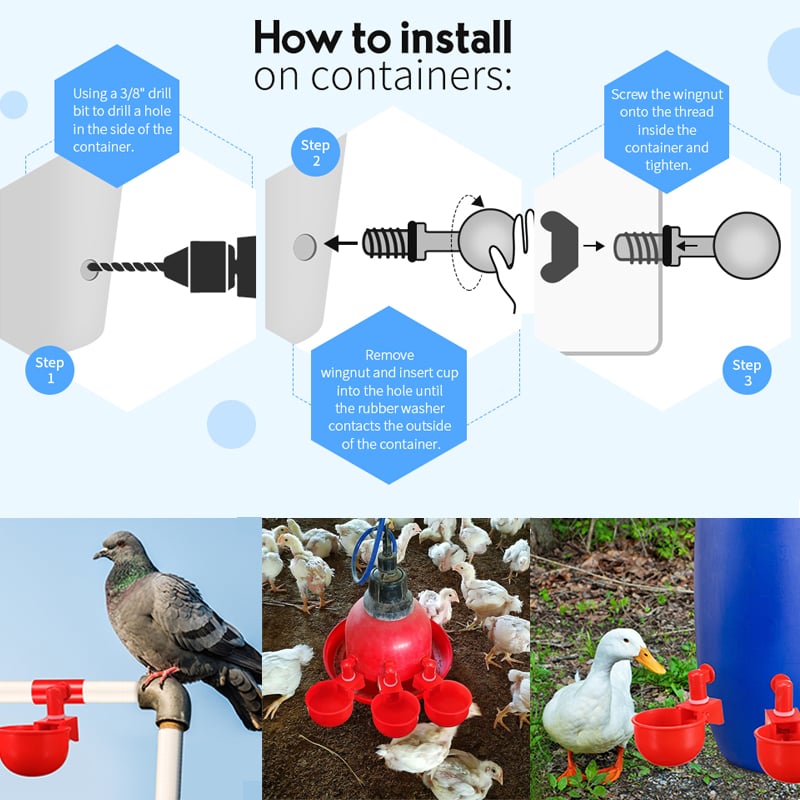 How to install on containers:

Using a 3/8" drill bit to drill a hole in the side of the container.

Step 1

Step 2

Remove wingnut and insert cup into the hole until the rubber washer contacts the outside of the container.

Screw the wingnut onto the thread inside the container and tighten.

Step 3