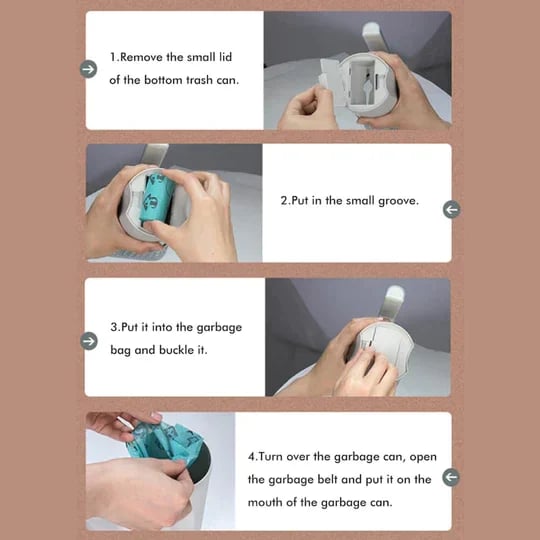 1.Remove the small lid of the bottom trash can.

2.Put in the small groove.

3.Put it into the garbage bag and buckle it.

4.Turn over the garbage can, open the garbage belt and put it on the mouth of the garbage can.