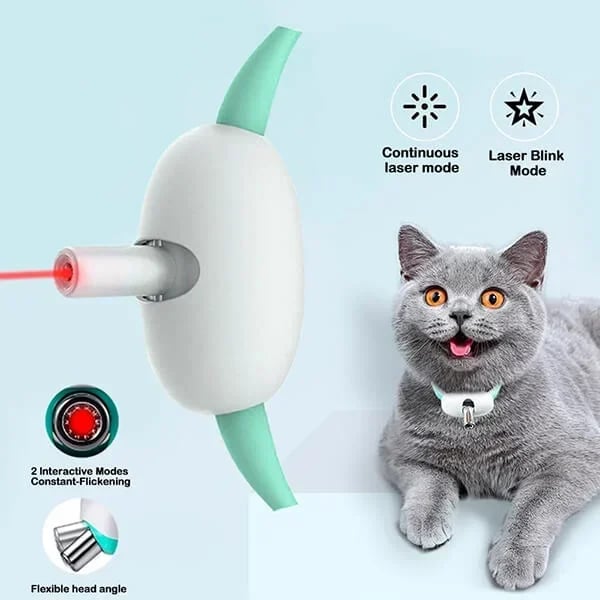 Continuous laser mode

Laser Blink Mode

2 Interactive Modes Constant-Flickening

Flexible head angle